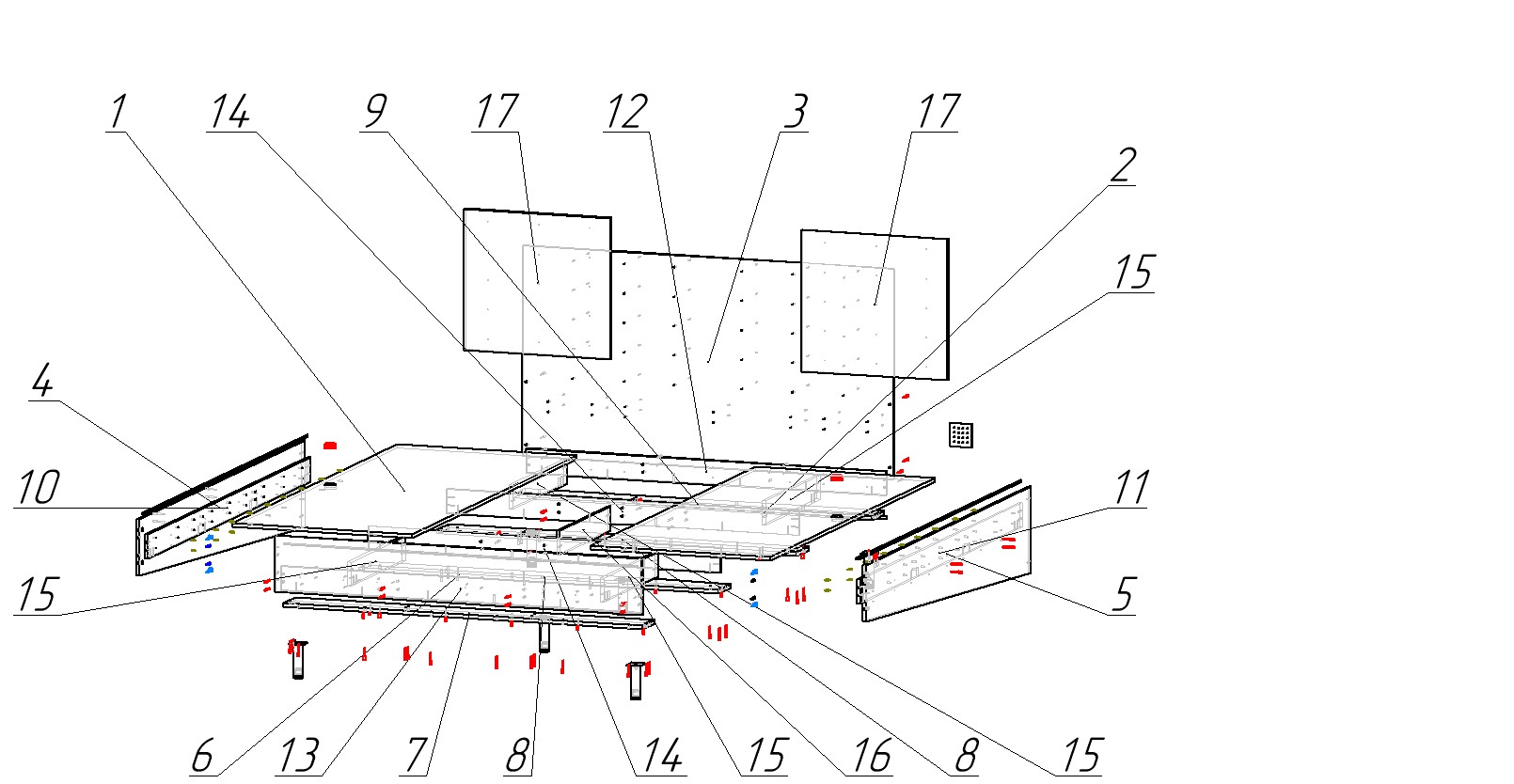 1
14
9
17
12
3
17
2
15
4
10
11
15
5
6
13
7
8
14
15
16
8
15