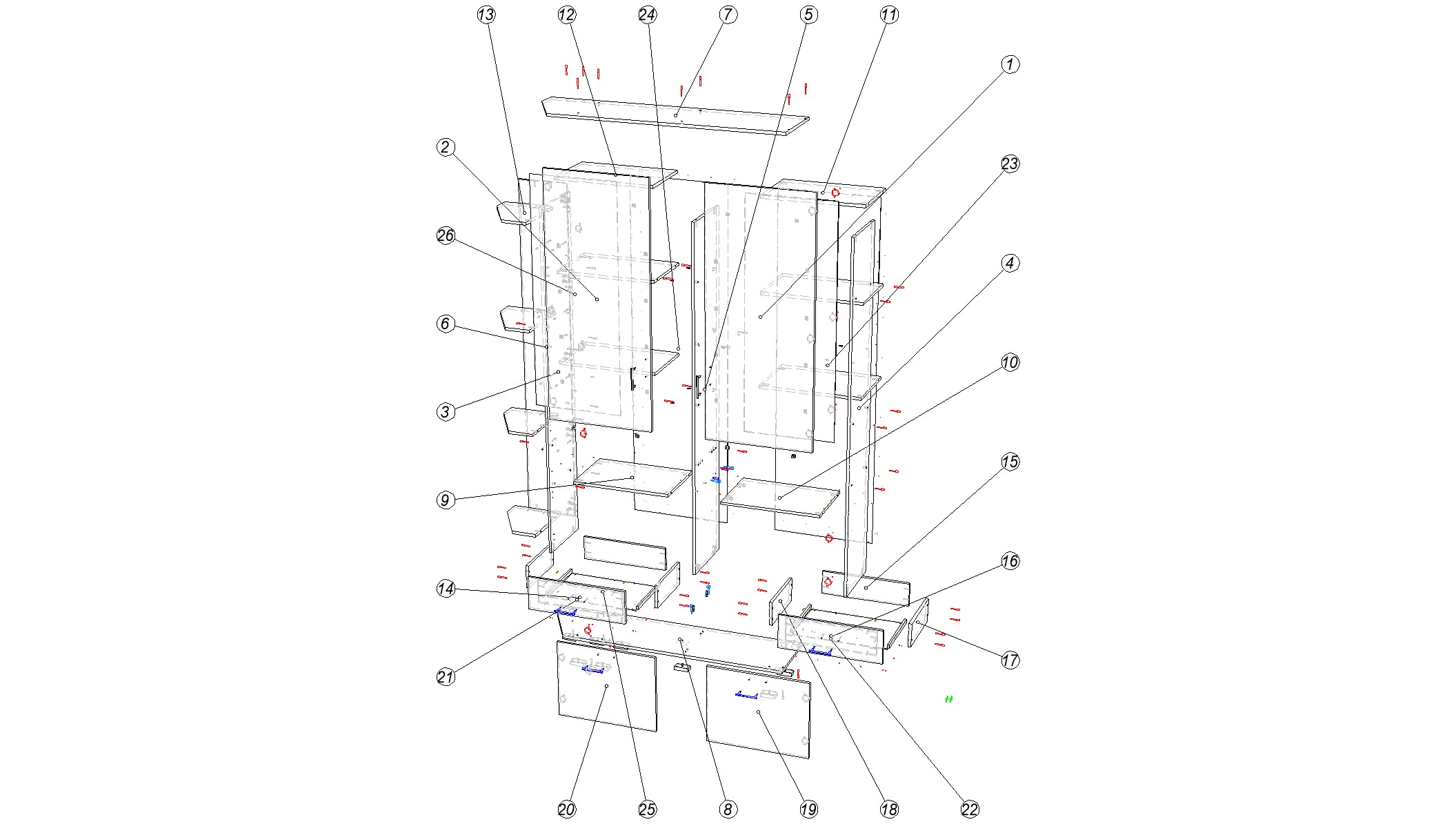 13 12 24 7 5 11

1

2

23

26

4

6

10

3

15

9

16

14

17

21

20 25 8 19 18 22