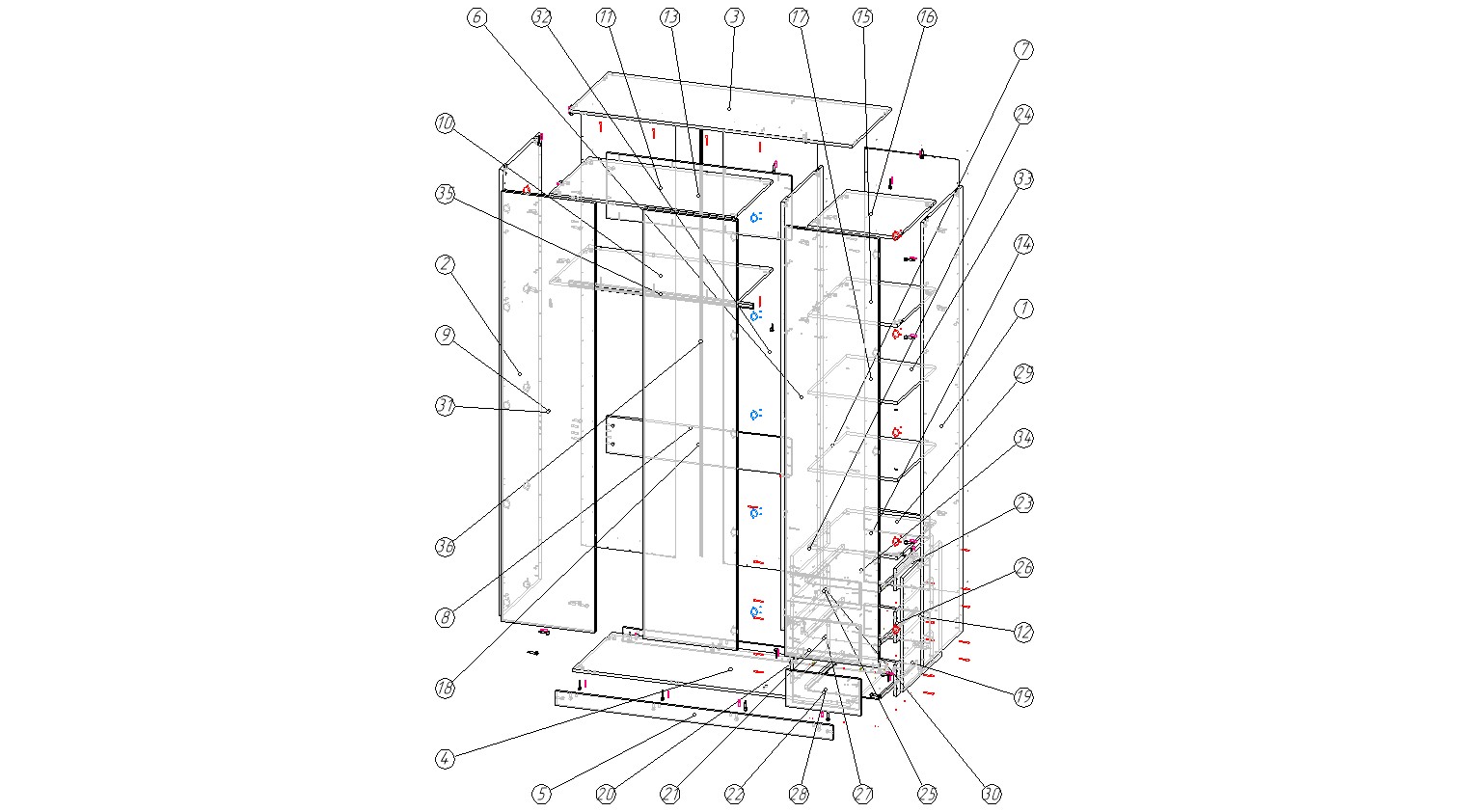 6
32
11
13
3
17
15
16
7
24
33
14
1
29
34
23
26
12
19
10
35
2
9
31
36
8
18
4
5
20
21
22
28
27
25
30