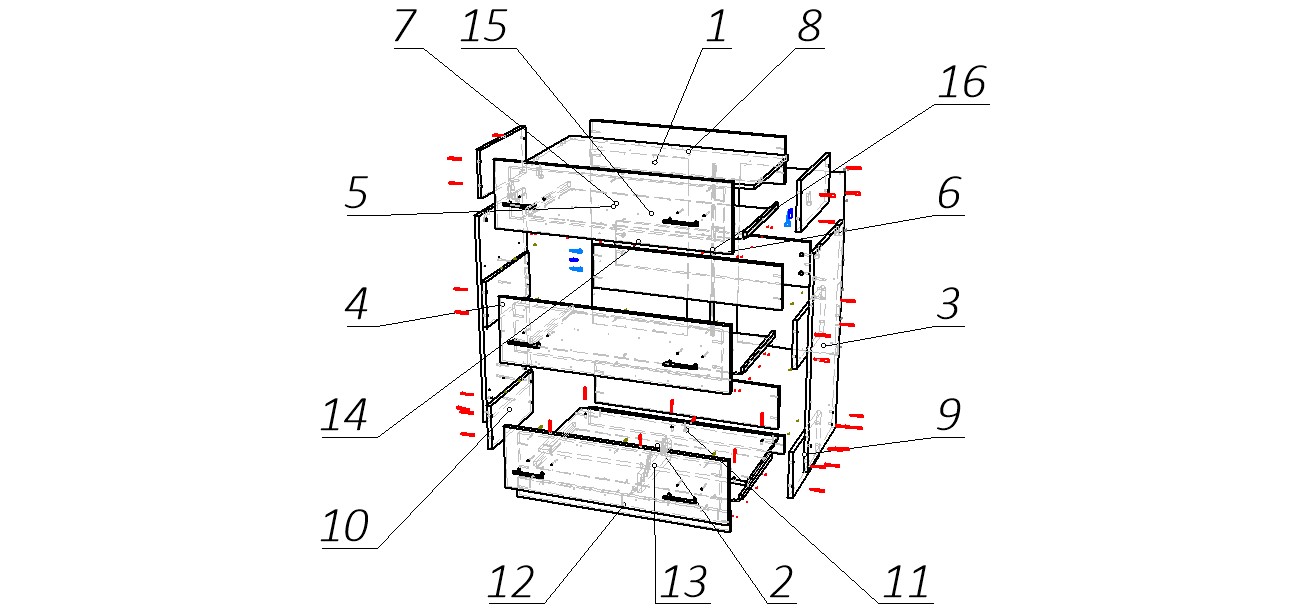 7
15
1
8
16
5
6
4
3
14
9
10
12
13
2
11